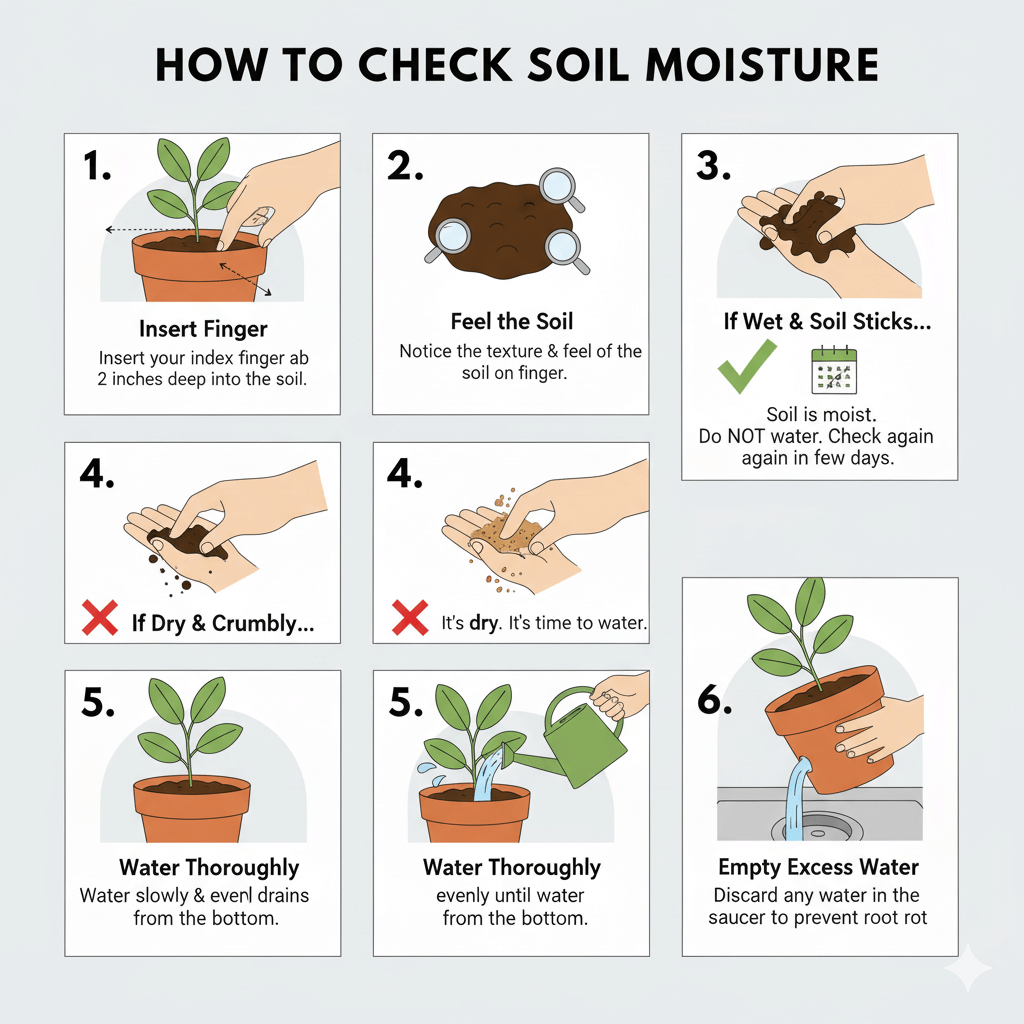 HOW TO CHECK SOIL MOISTURE

1.

Insert Finger

Insert your index finger ab 2 inches deep into the soil.

2.

Feel the Soil

Notice the texture & feel of the soil on finger.

3.

If Wet & Soil Sticks...

Soil is moist. Do NOT water. Check again again in few days.

4.

If Dry & Crumbly...

4.

It's dry. It's time to water.

5.

Water Thoroughly

Water slowly & evenl drains from the bottom.

5.

Water Thoroughly

evenly until water from the bottom.

6.

Empty Excess Water

Discard any water in the saucer to prevent root rot