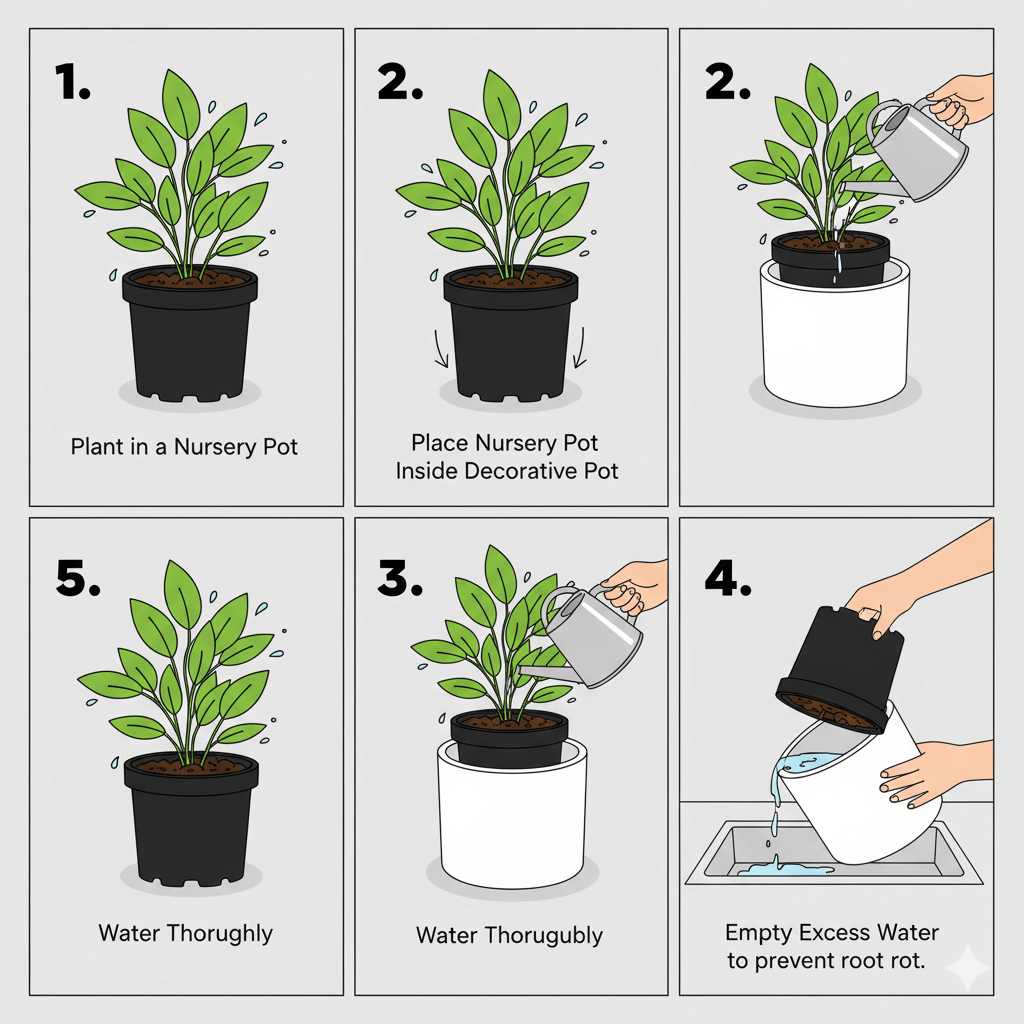 1.

Plant in a Nursery Pot

2.

Place Nursery Pot Inside Decorative Pot

2.

5.

Water Thorughly

3.

Water Thorugubly

4.

Empty Excess Water to prevent root rot.